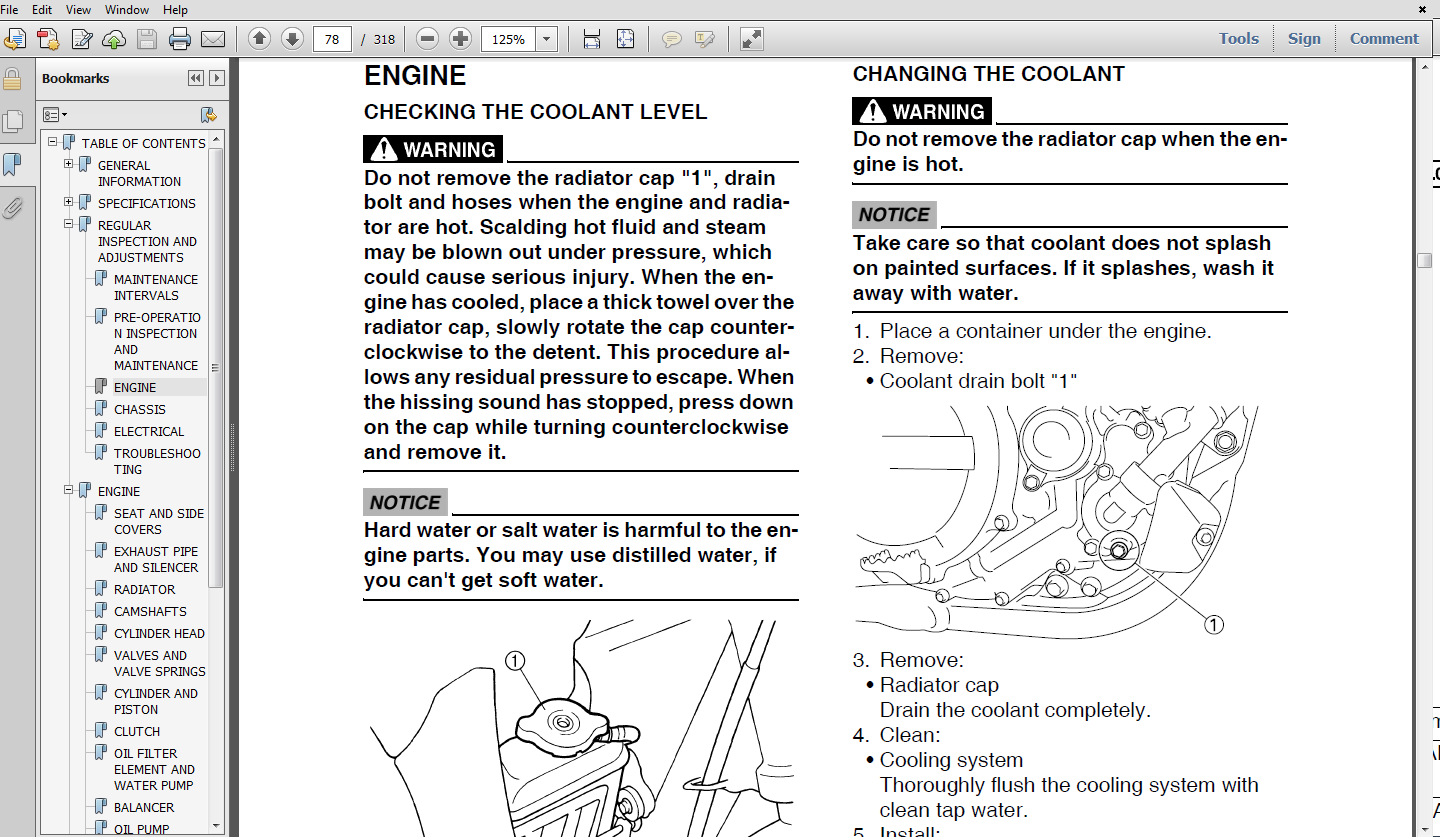 File Edit View Window Help

78 / 318 125%

Tools Sign Comment

Bookmarks

TABLE OF CONTENTS
GENERAL INFORMATION
SPECIFICATIONS
REGULAR INSPECTION AND ADJUSTMENTS
MAINTENANCE INTERVALS
PRE-OPERATION INSPECTION AND MAINTENANCE
ENGINE
CHASSIS
ELECTRICAL
TROUBLESHOOTING
ENGINE
SEAT AND SIDE COVERS
EXHAUST PIPE AND SILENCER
RADIATOR
CAMSHAFTS
CYLINDER HEAD
VALVES AND VALVE SPRINGS
CYLINDER AND PISTON
CLUTCH
OIL FILTER ELEMENT AND WATER PUMP
BALANCER
OIL PUMP

ENGINE

CHECKING THE COOLANT LEVEL

WARNING

Do not remove the radiator cap "1", drain bolt and hoses when the engine and radiator are hot. Scalding hot fluid and steam may be blown out under pressure, which could cause serious injury. When the engine has cooled, place a thick towel over the radiator cap, slowly rotate the cap counterclockwise to the detent. This procedure allows any residual pressure to escape. When the hissing sound has stopped, press down on the cap while turning counterclockwise and remove it.

NOTICE

Hard water or salt water is harmful to the engine parts. You may use distilled water, if you can't get soft water.

1

CHANGING THE COOLANT

WARNING

Do not remove the radiator cap when the engine is hot.

NOTICE

Take care so that coolant does not splash on painted surfaces. If it splashes, wash it away with water.

1. Place a container under the engine.
2. Remove:
• Coolant drain bolt "1"

1

3. Remove:
• Radiator cap
Drain the coolant completely.
4. Clean:
• Cooling system
Thoroughly flush the cooling system with clean tap water.
5. Install: